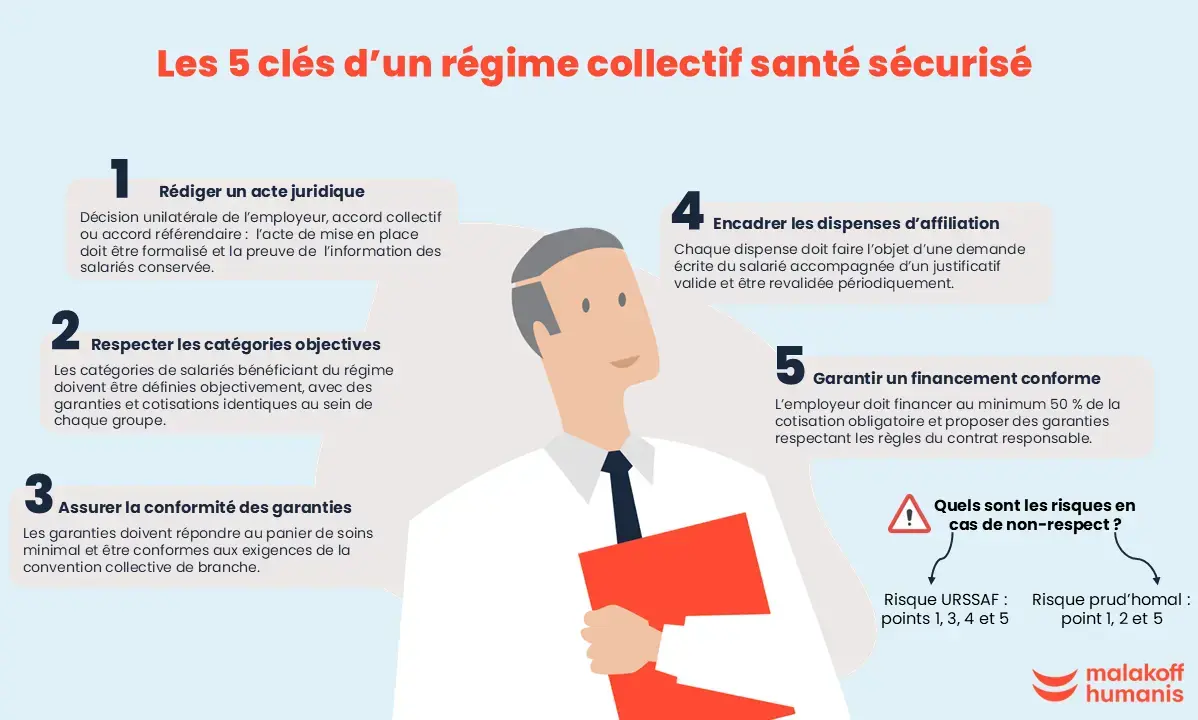 Les 5 clés d'un régime collectif santé sécurisé

1 Rédiger un acte juridique
Décision unilatérale de l'employeur, accord collectif ou accord référendaire : l'acte de mise en place doit être formalisé et la preuve de l'information des salariés conservée.

2 Respecter les catégories objectives
Les catégories de salariés bénéficiant du régime doivent être définies objectivement, avec des garanties et cotisations identiques au sein de chaque groupe.

3 Assurer la conformité des garanties
Les garanties doivent répondre au panier de soins minimal et être conformes aux exigences de la convention collective de branche.

4 Encadrer les dispenses d'affiliation
Chaque dispense doit faire l'objet d'une demande écrite du salarié accompagnée d'un justificatif valide et être revalidée périodiquement.

5 Garantir un financement conforme
L'employeur doit financer au minimum 50 % de la cotisation obligatoire et proposer des garanties respectant les règles du contrat responsable.

Quels sont les risques en cas de non-respect ?

Risque URSSAF : points 1, 3, 4 et 5

Risque prud'homal : point 1, 2 et 5

malakoff humanis